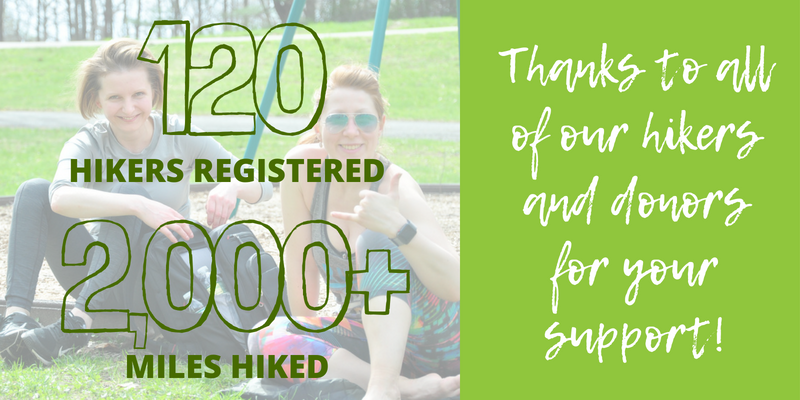 120
HIKERS REGISTERED
2,000+
MILES HIKED

Thanks to all of our hikers and donors for your support!